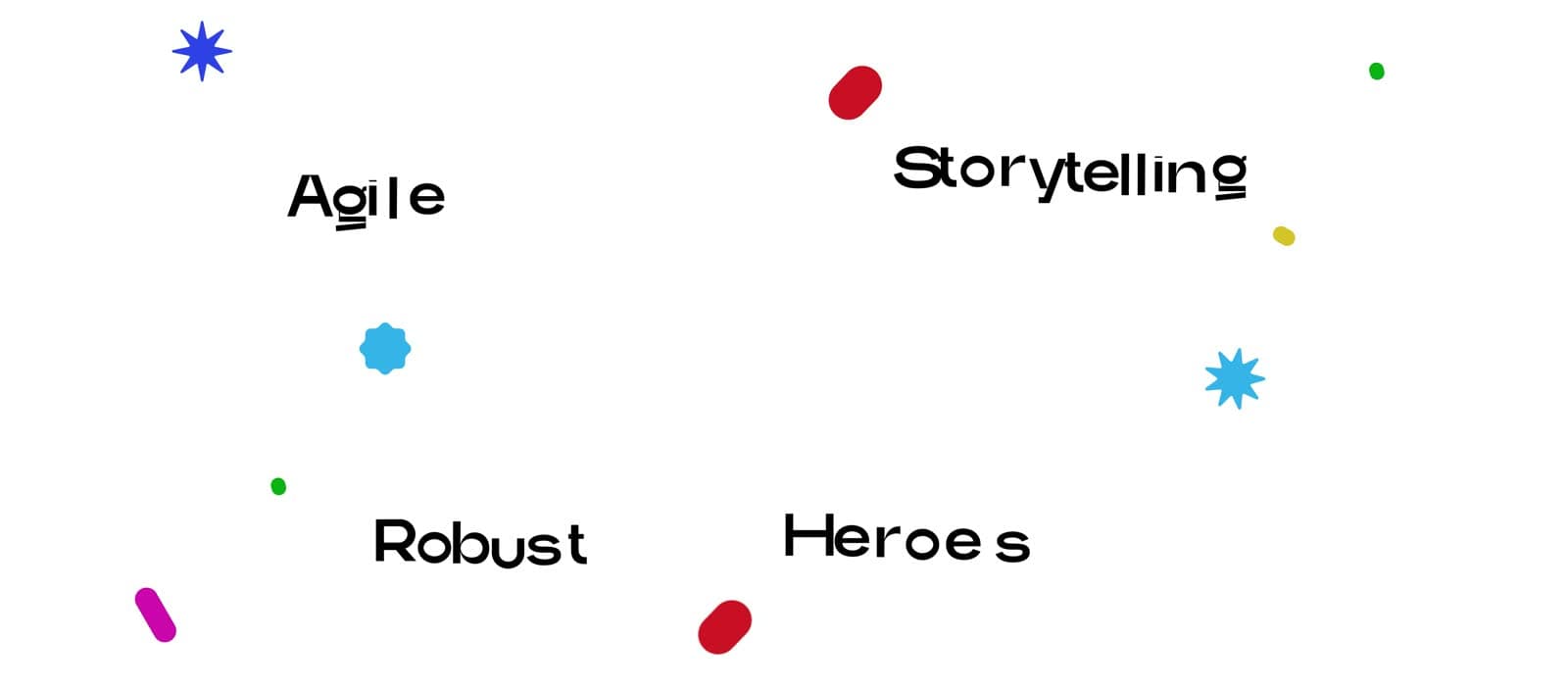 Agile

Storytelling

Robust

Heroes